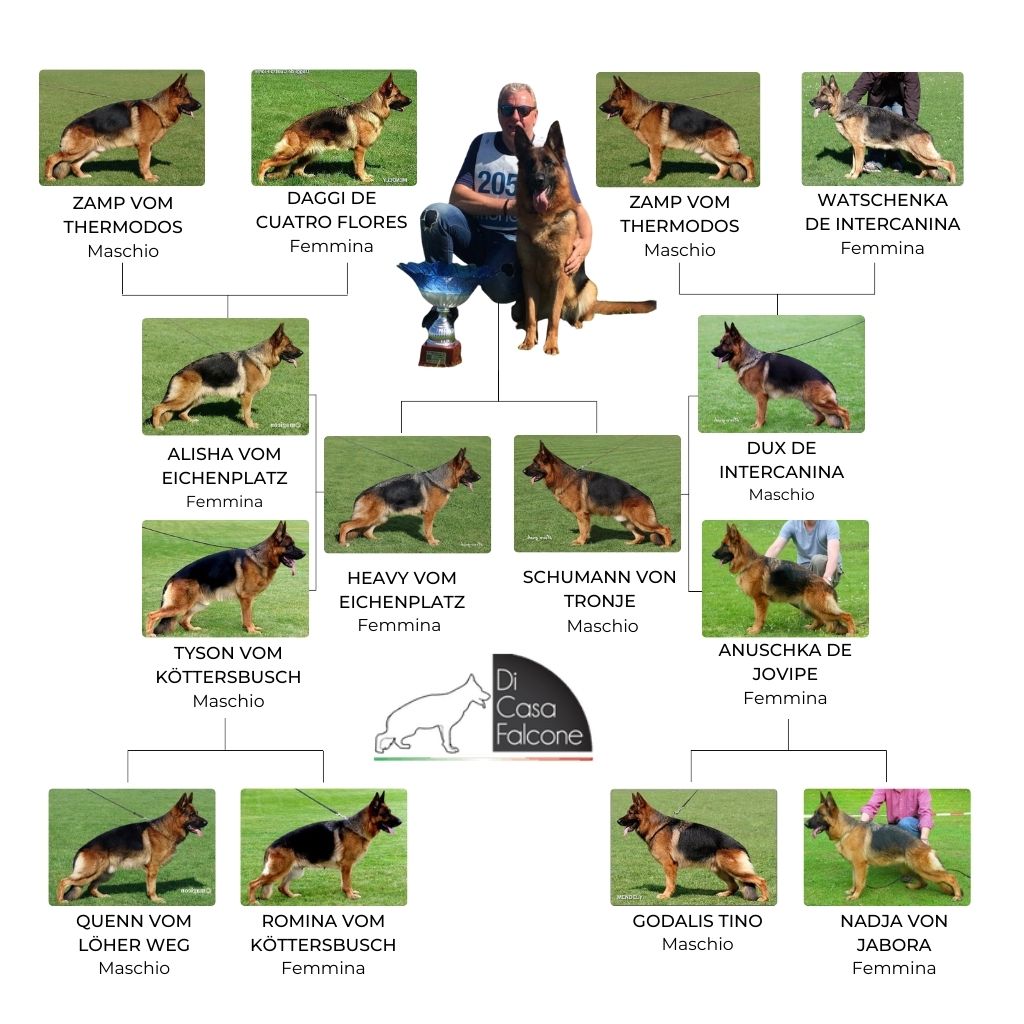 ZAMP VOM THERMODOS
Maschio

DAGGI DE CUATRO FLORES
Femmina

205

ZAMP VOM THERMODOS
Maschio

WATSCHENKA DE INTERCANINA
Femmina

ALISHA VOM EICHENPLATZ
Femmina

DUX DE INTERCANINA
Maschio

HEAVY VOM EICHENPLATZ
Femmina

SCHUMANN VON TRONJE
Maschio

TYSON VOM KÖTTERSBUSCH
Maschio

ANUSCHKA DE JOVIPE
Femmina

Di Casa Falcone

QUENN VOM LÖHER WEG
Maschio

ROMINA VOM KÖTTERSBUSCH
Femmina

GODALIS TINO
Maschio

NADJA VON JABORA
Femmina