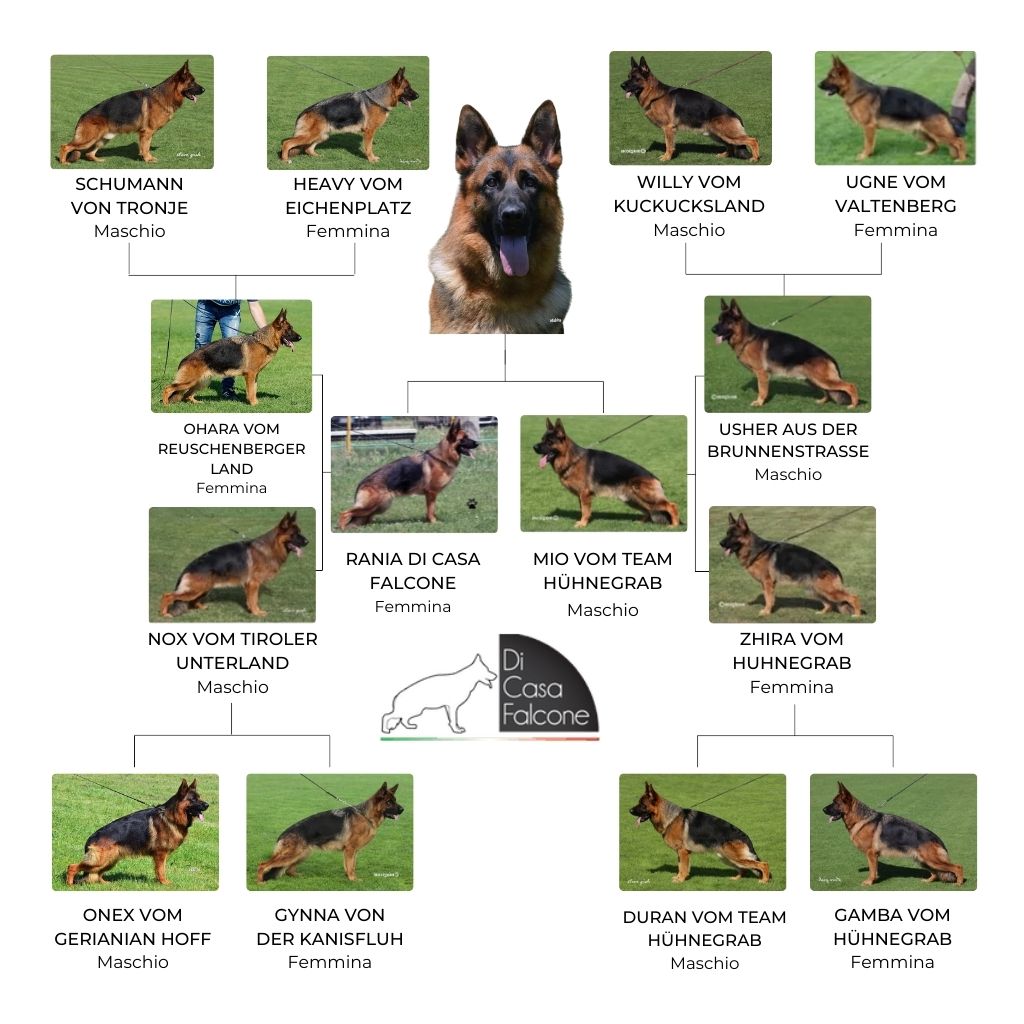 SCHUMANN VON TRONJE
Maschio

HEAVY VOM EICHENPLATZ
Femmina

WILLY VOM KUCKUCKSLAND
Maschio

UGNE VOM VALTENBERG
Femmina

OHARA VOM REUSCHENBERGER LAND
Femmina

USHER AUS DER BRUNNENSTRASSE
Maschio

RANIA DI CASA FALCONE
Femmina

MIO VOM TEAM HÜHNEGRAB
Maschio

NOX VOM TIROLER UNTERLAND
Maschio

ZHIRA VOM HUHNEGRAB
Femmina

Di Casa Falcone

ONEX VOM GERIANIAN HOFF
Maschio

GYNNA VON DER KANISFLUH
Femmina

DURAN VOM TEAM HÜHNEGRAB
Maschio

GAMBA VOM HÜHNEGRAB
Femmina